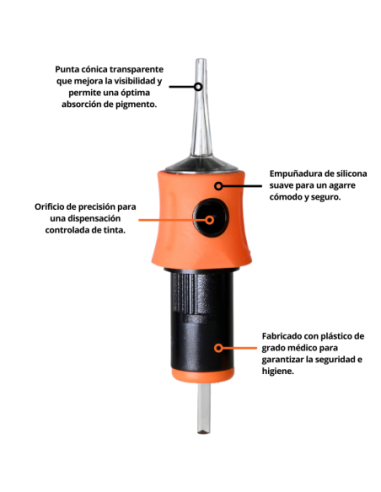 Punta cónica transparente que mejora la visibilidad y permite una óptima absorción de pigmento.

Empuñadura de silicona suave para un agarre cómodo y seguro.

Orificio de precisión para una dispensación controlada de tinta.

Fabricado con plástico de grado médico para garantizar la seguridad e higiene.