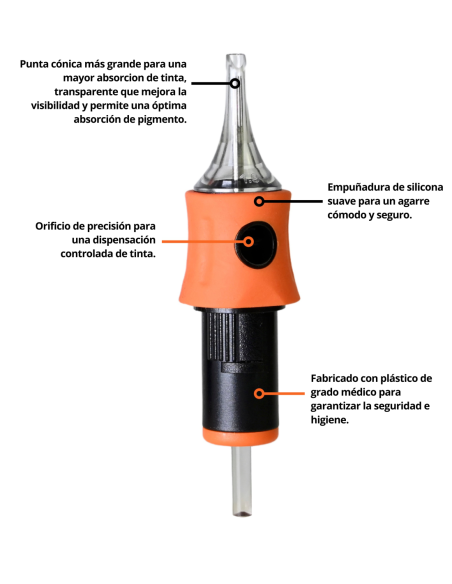 Punta cónica más grande para una mayor absorcion de tinta, transparente que mejora la visibilidad y permite una óptima absorción de pigmento.

Empuñadura de silicona suave para un agarre cómodo y seguro.

Orificio de precisión para una dispensación controlada de tinta.

Fabricado con plástico de grado médico para garantizar la seguridad e higiene.