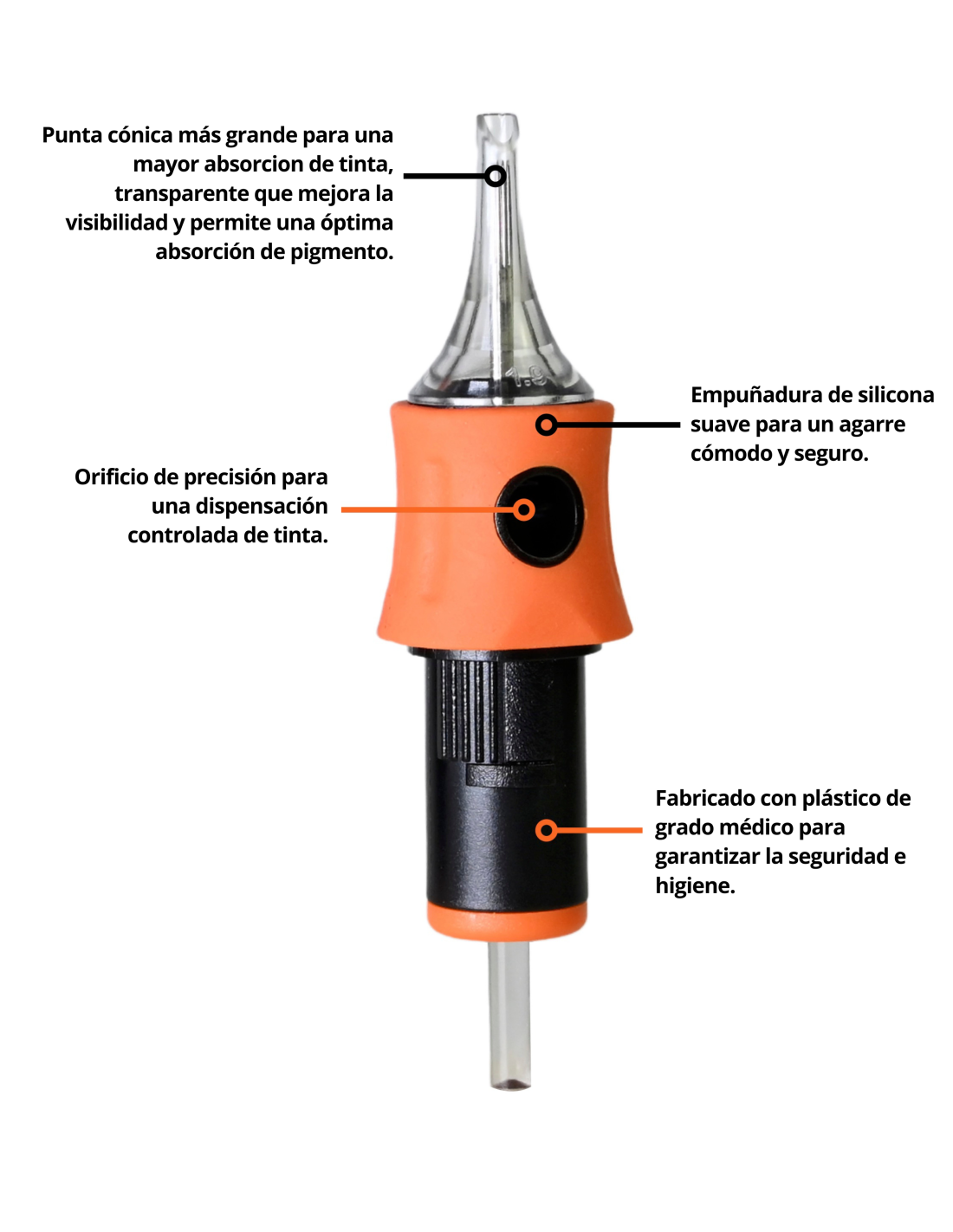 Punta cónica más grande para una mayor absorcion de tinta, transparente que mejora la visibilidad y permite una óptima absorción de pigmento.

Empuñadura de silicona suave para un agarre cómodo y seguro.

Orificio de precisión para una dispensación controlada de tinta.

Fabricado con plástico de grado médico para garantizar la seguridad e higiene.